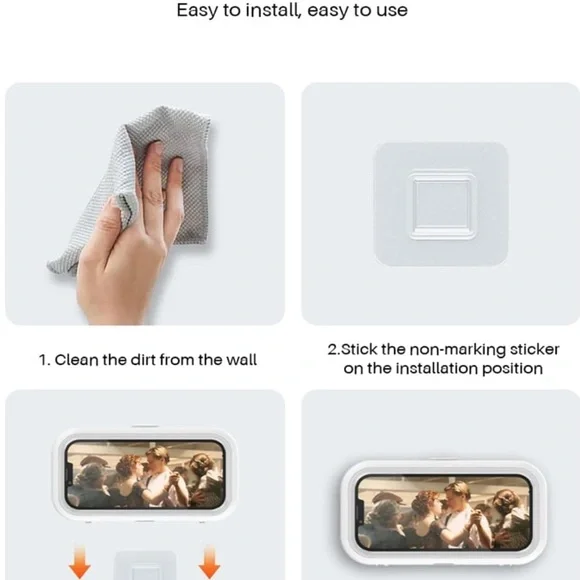 Easy to install, easy to use

1. Clean the dirt from the wall

2.Stick the non-marking sticker on the installation position